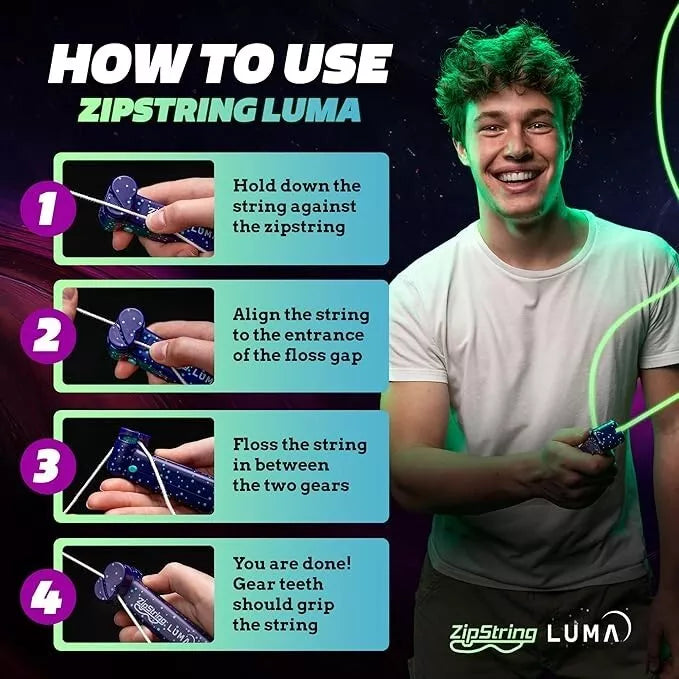 HOW TO USE
ZIPSTRING LUMA

1
Hold down the string against the zipstring

2
Align the string to the entrance of the floss gap

3
Floss the string in between the two gears

4
You are done! Gear teeth should grip the string

ZipString LUMA